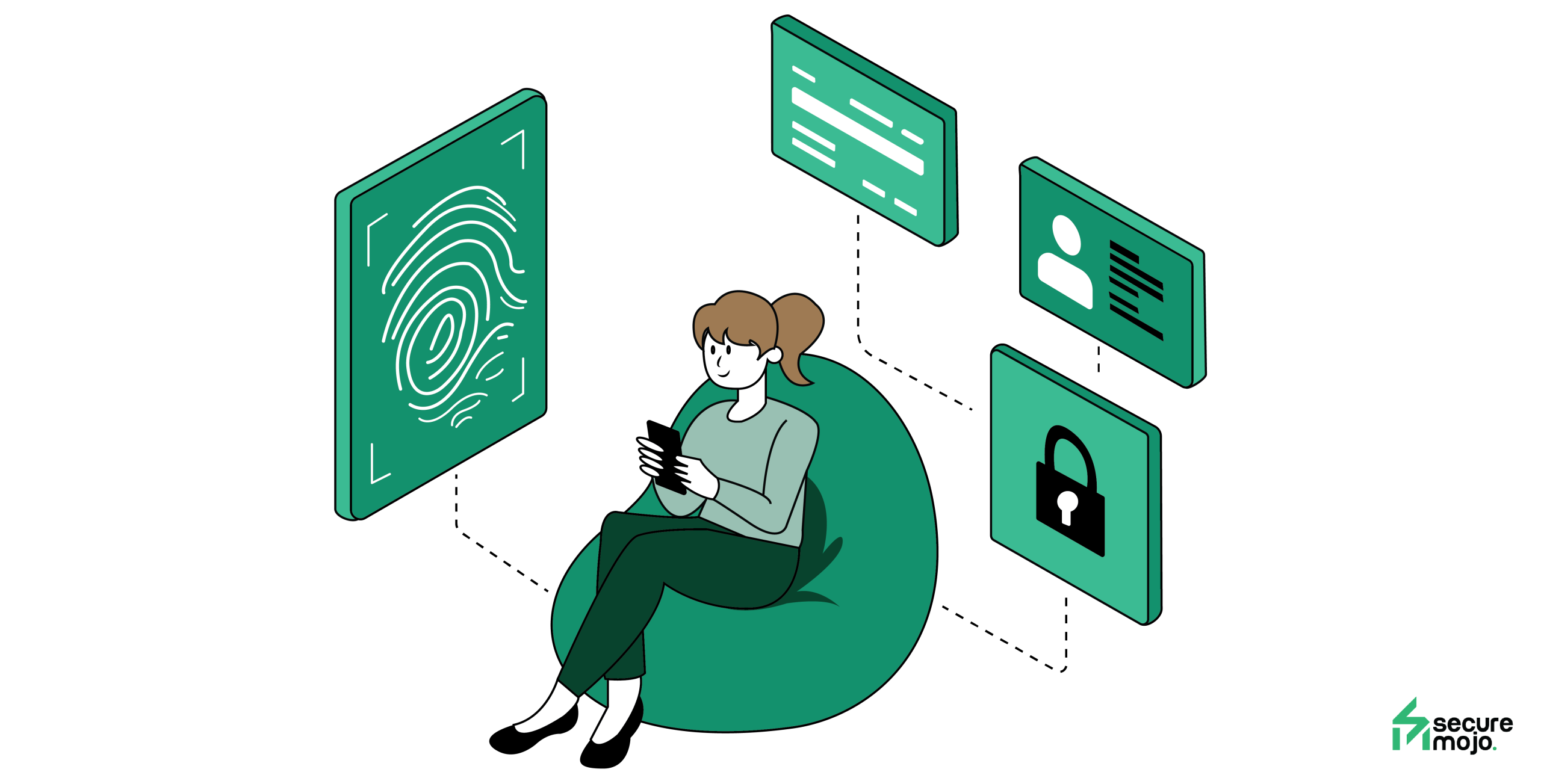 secure
mojo.