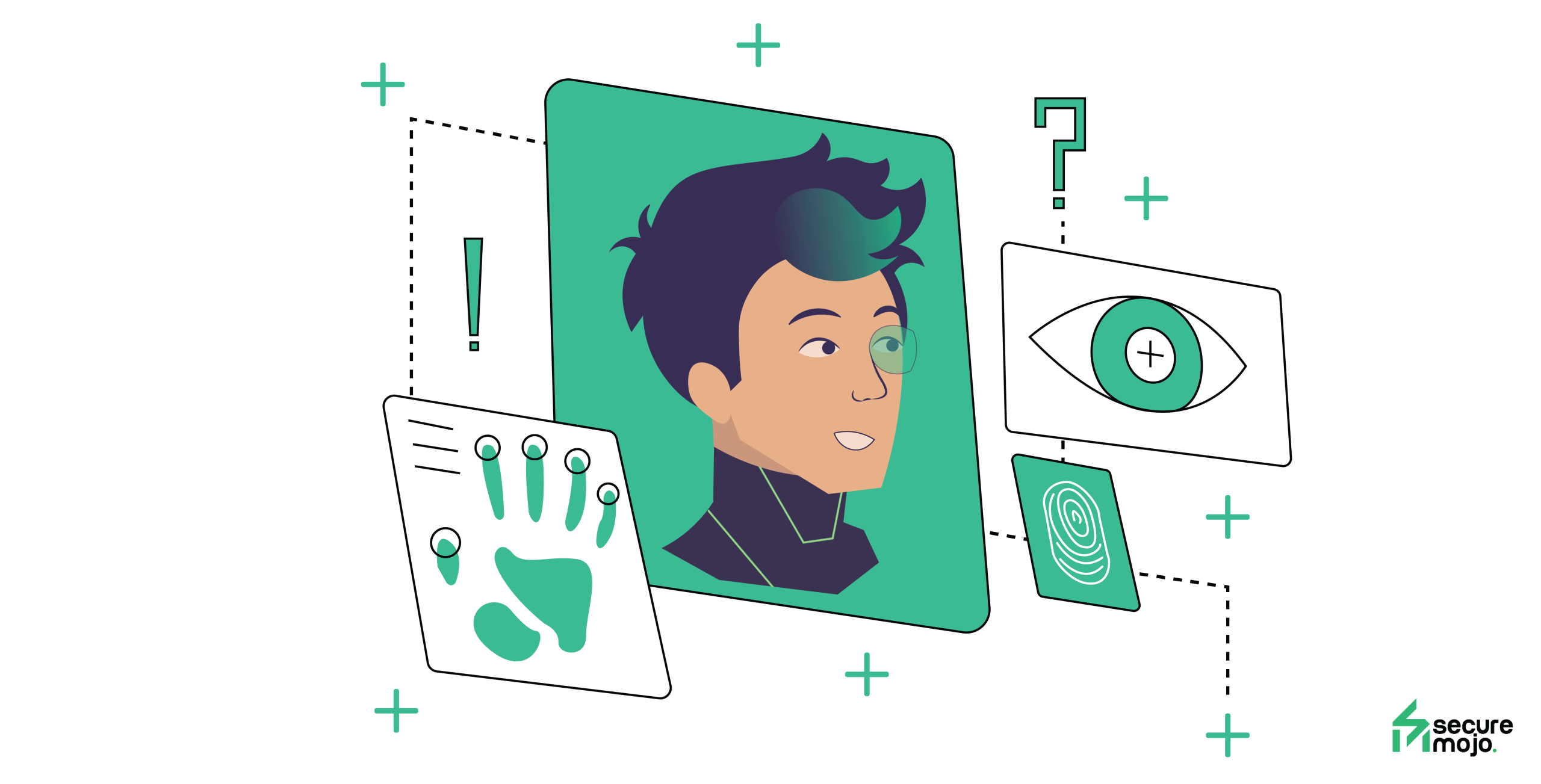 !
?
secure
mojo.