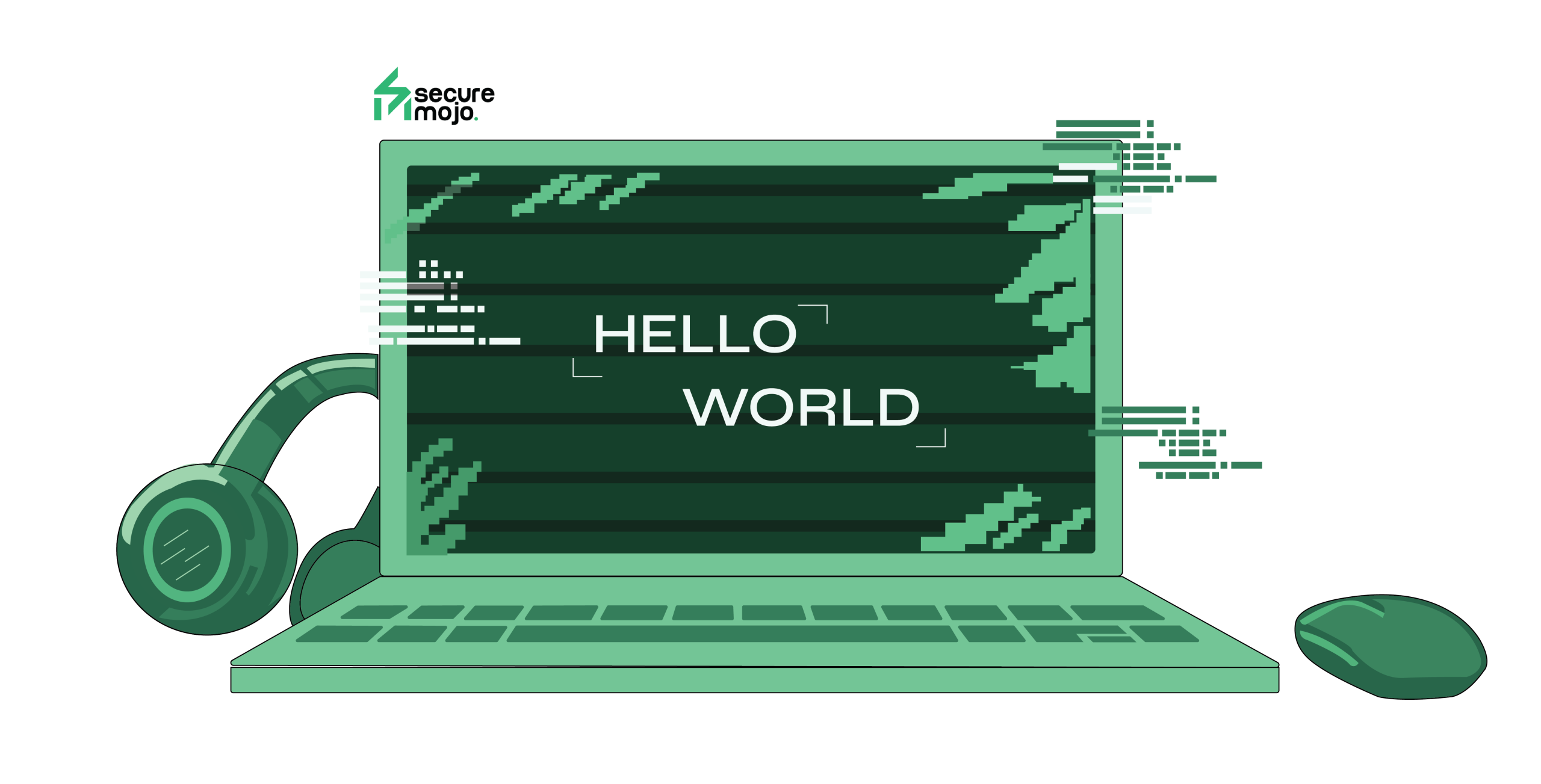 secure mojo.

HELLO WORLD